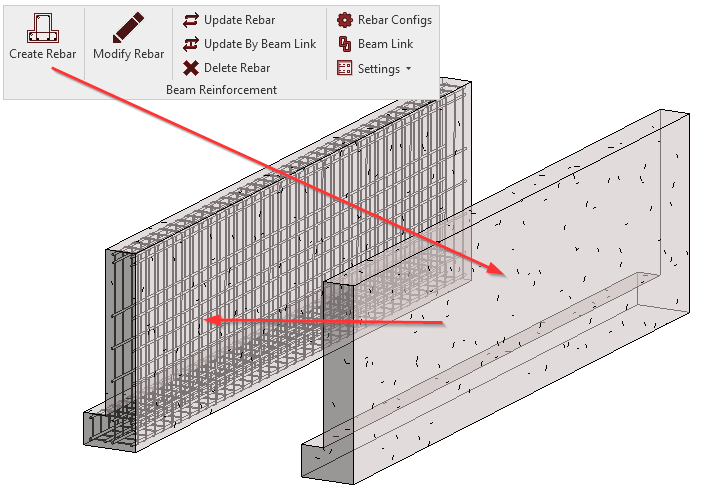 Create Rebar
Modify Rebar
Update Rebar
Update By Beam Link
Delete Rebar
Rebar Configs
Beam Link
Settings
Beam Reinforcement